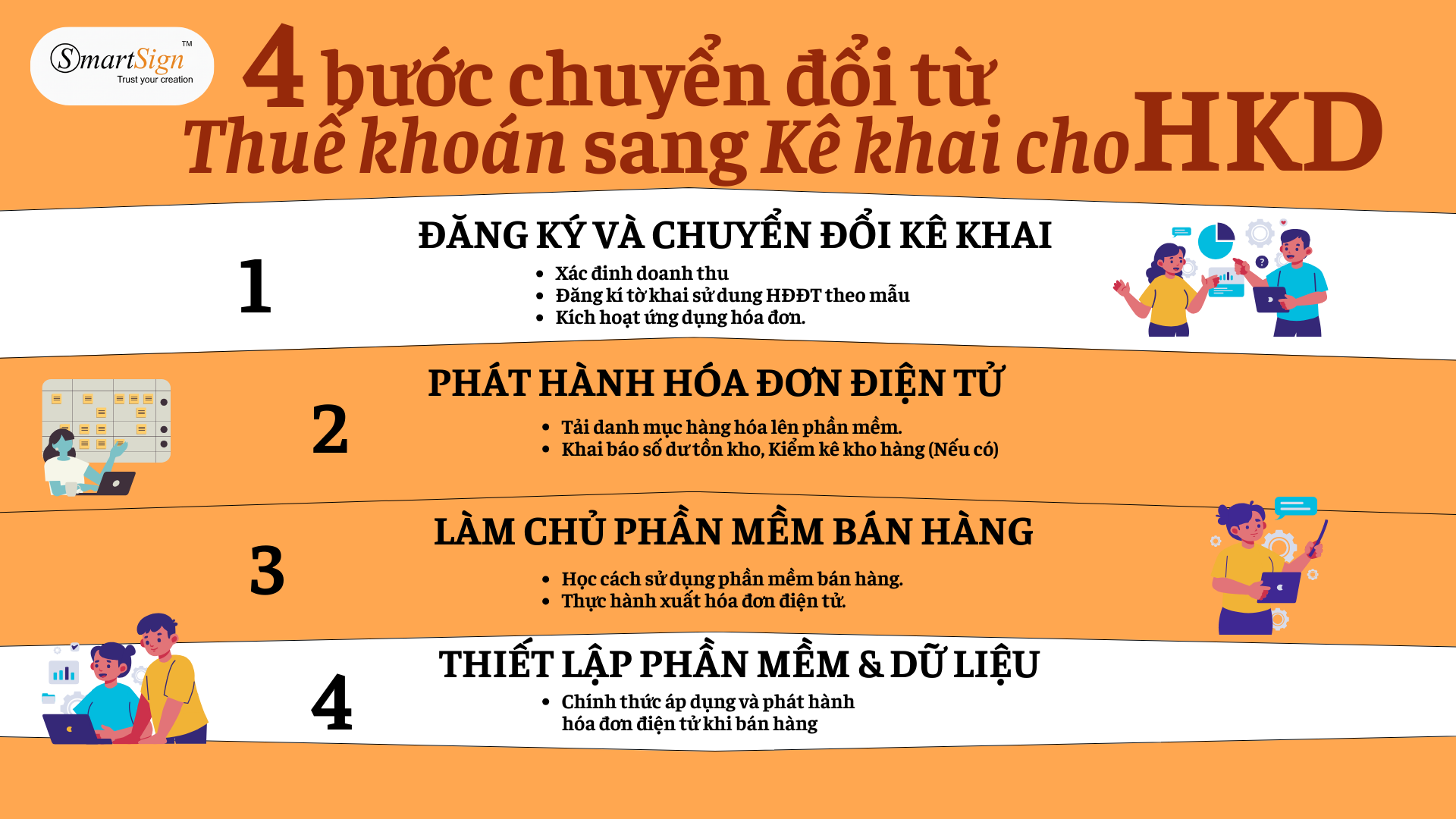 SmartSign™
Trust your creation

4 bước chuyển đổi từ Thuế khoán sang Kê khai cho HKD

1
ĐĂNG KÝ VÀ CHUYỂN ĐỔI KÊ KHAI
• Xác đinh doanh thu
• Đăng kí tờ khai sử dung HĐĐT theo mẫu
• Kích hoạt ứng dụng hóa đơn.

2
PHÁT HÀNH HÓA ĐƠN ĐIỆN TỬ
• Tải danh mục hàng hóa lên phần mềm.
• Khai báo số dư tồn kho, Kiểm kê kho hàng (Nếu có)

3
LÀM CHỦ PHẦN MỀM BÁN HÀNG
• Học cách sử dụng phần mềm bán hàng.
• Thực hành xuất hóa đơn điện tử.

4
THIẾT LẬP PHẦN MỀM & DỮ LIỆU
• Chính thức áp dụng và phát hành hóa đơn điện tử khi bán hàng